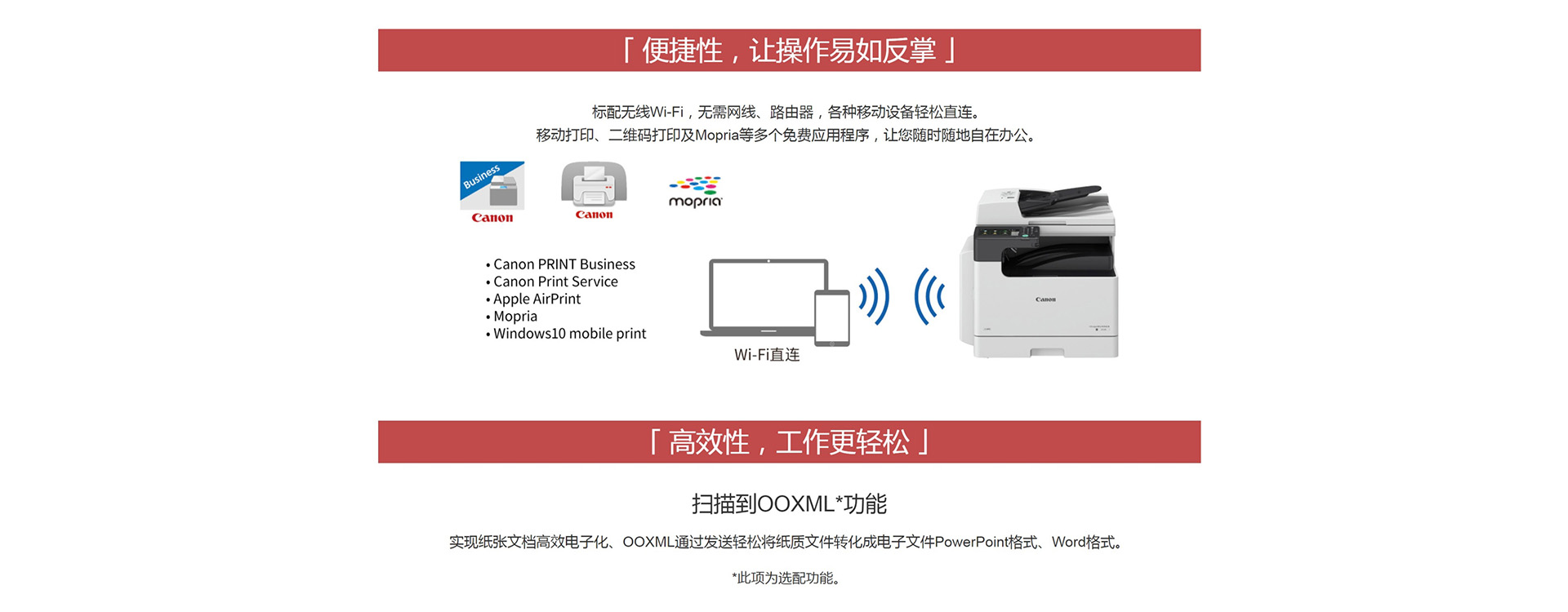 「 便捷性，让操作易如反掌 」

标配无线Wi-Fi，无需网线、路由器，各种移动设备轻松直连。
移动打印、二维码打印及Mopria等多个免费应用程序，让您随时随地自在办公。

Business
Canon
Canon
mopria

• Canon PRINT Business
• Canon Print Service
• Apple AirPrint
• Mopria
• Windows10 mobile print

Wi-Fi直连

Canon

「 高效性，工作更轻松 」

扫描到OOXML*功能

实现纸张文档高效电子化、OOXML通过发送轻松将纸质文件转化成电子文件PowerPoint格式、Word格式。

*此项为选配功能。